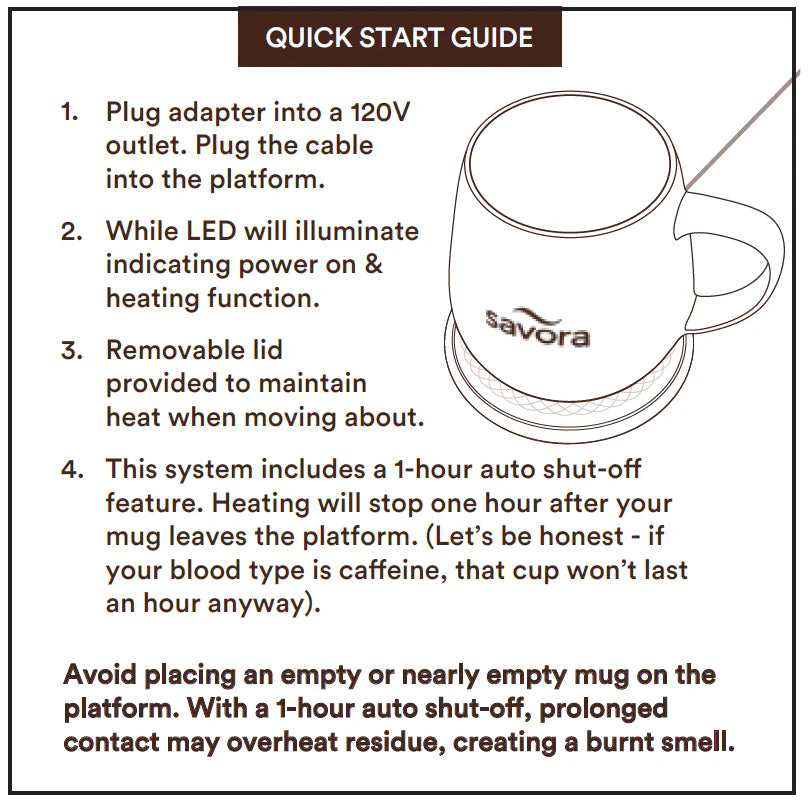 QUICK START GUIDE

1. Plug adapter into a 120V outlet. Plug the cable into the platform.

2. While LED will illuminate indicating power on & heating function.

3. Removable lid provided to maintain heat when moving about.

savora

4. This system includes a 1-hour auto shut-off feature. Heating will stop one hour after your mug leaves the platform. (Let's be honest - if your blood type is caffeine, that cup won't last an hour anyway).

Avoid placing an empty or nearly empty mug on the platform. With a 1-hour auto shut-off, prolonged contact may overheat residue, creating a burnt smell.